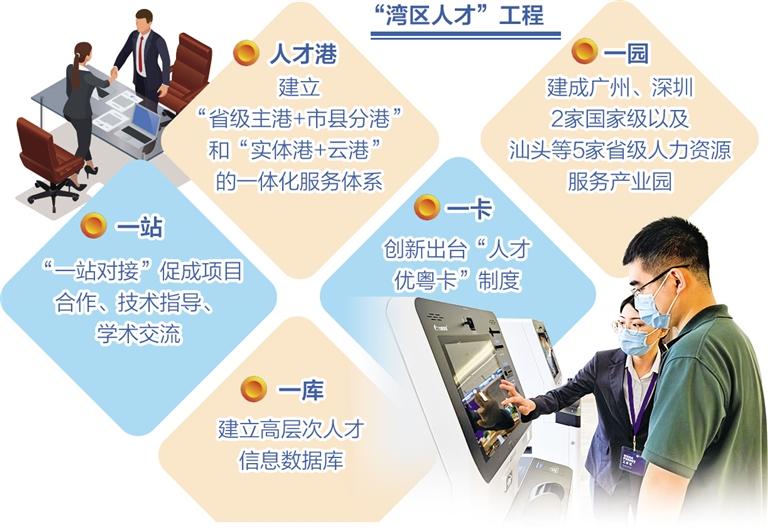 “湾区人才”工程

人才港
建立“省级主港+市县分港”和“实体港+云港”的一体化服务体系

一园
建成广州、深圳2家国家级以及汕头等5家省级人力资源服务产业园

一站
“一站对接”促成项目合作、技术指导、学术交流

一卡
创新出台“人才优粤卡”制度

一库
建立高层次人才信息数据库