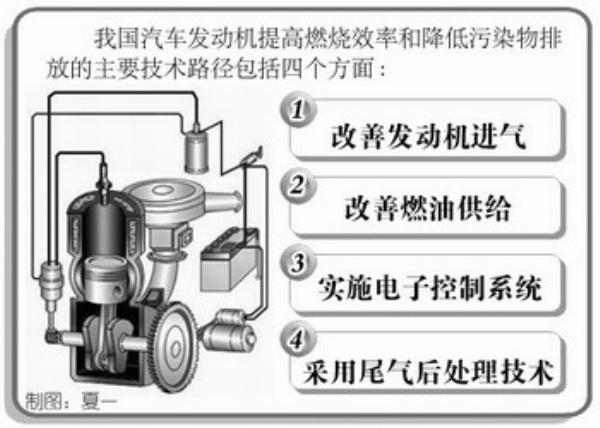 我国汽车发动机提高燃烧效率和降低污染物排放的主要技术路径包括四个方面：

1 改善发动机进气

2 改善燃油供给

3 实施电子控制系统

4 采用尾气后处理技术

制图：夏一