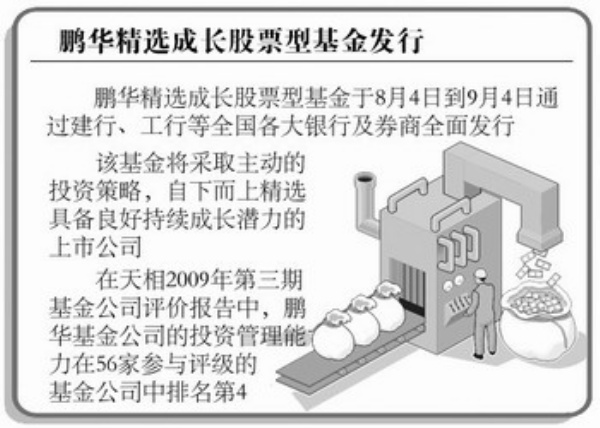 鹏华精选成长股票型基金发行

鹏华精选成长股票型基金于8月4日到9月4日通过建行、工行等全国各大银行及券商全面发行

该基金将采取主动的投资策略，自下而上精选具备良好持续成长潜力的上市公司

在天相2009年第三期基金公司评价报告中，鹏华基金公司的投资管理能力在56家参与评级的基金公司中排名第4